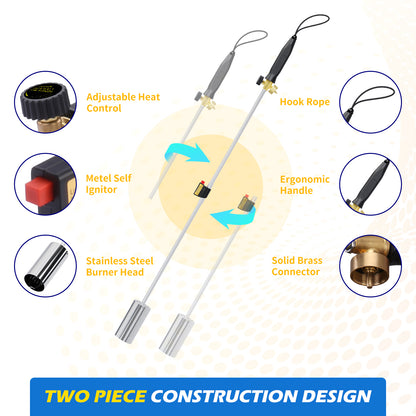 Adjustable Heat Control

Metel Self Ignitor

Stainless Steel Burner Head

Hook Rope

Ergonomic Handle

Solid Brass Connector

TWO PIECE CONSTRUCTION DESIGN