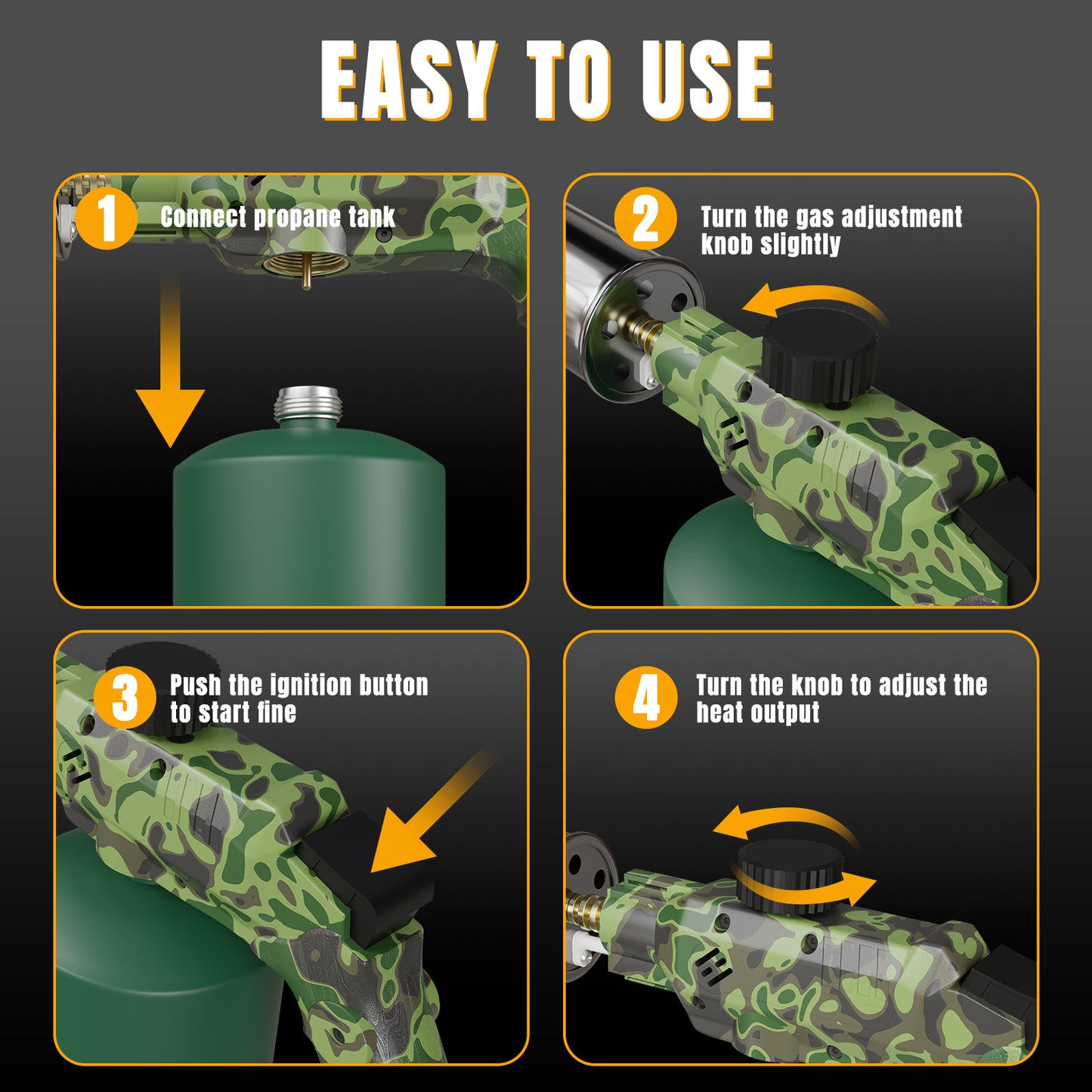 EASY TO USE

1 Connect propane tank

2 Turn the gas adjustment knob slightly

3 Push the ignition button to start fine

4 Turn the knob to adjust the heat output