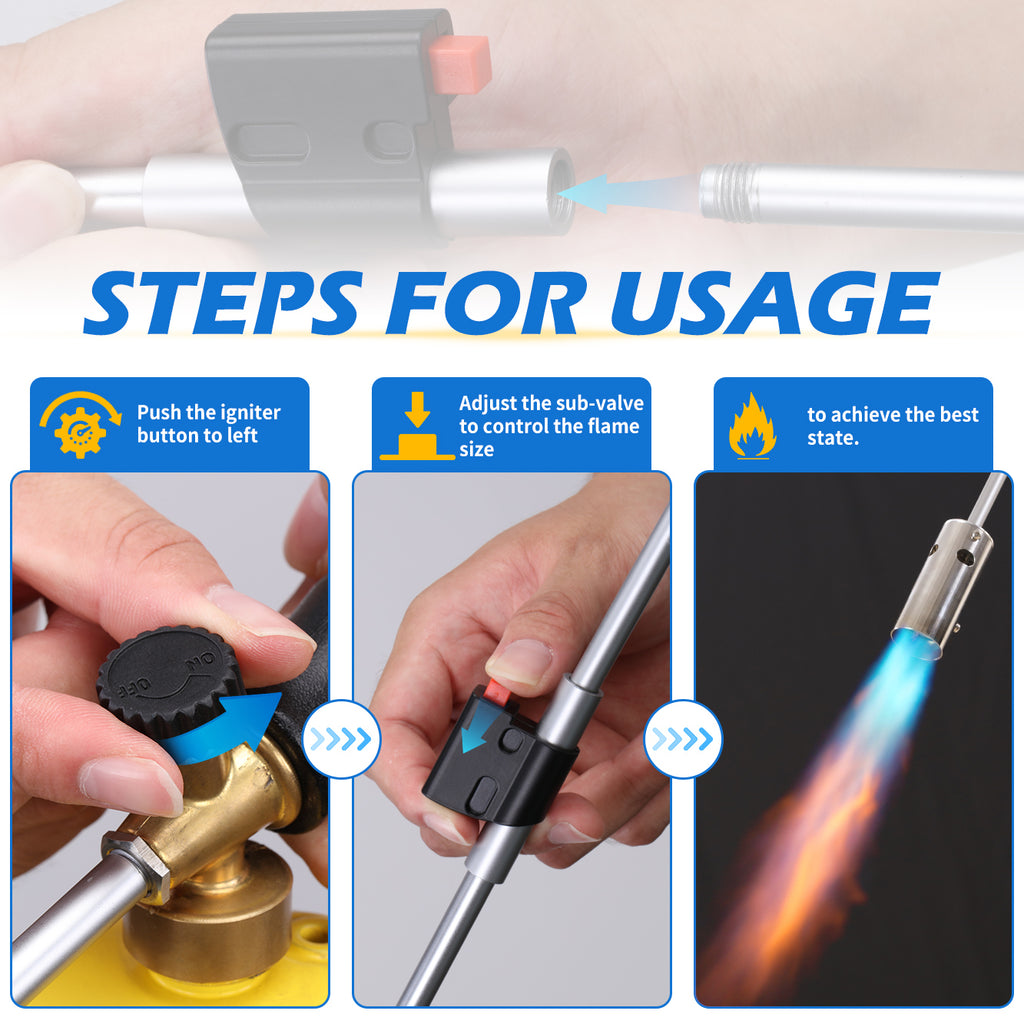 STEPS FOR USAGE

Push the igniter button to left

Adjust the sub-valve to control the flame size

to achieve the best state.

OFF ON