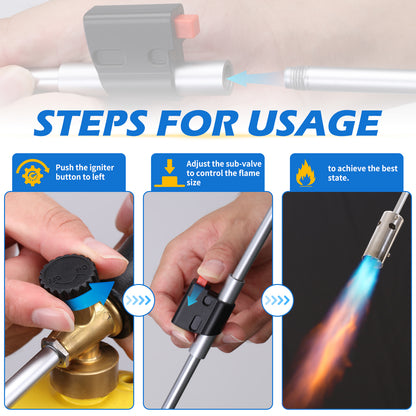 STEPS FOR USAGE

Push the igniter button to left

Adjust the sub-valve to control the flame size

to achieve the best state.